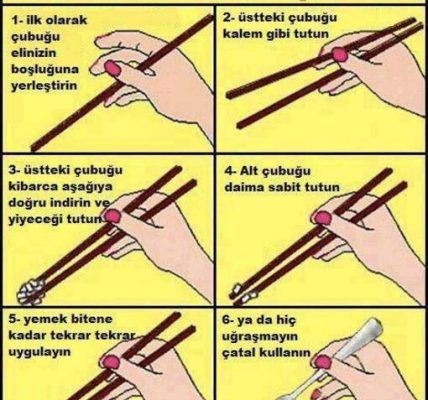 1- ilk olarak çubuğu elinizin boşluğuna yerleştirin

2- üstteki çubuğu kalem gibi tutun

3- üstteki çubuğu kibarca aşağıya doğru indirin ve yiyeceği tutun

4- Alt çubuğu daima sabit tutun

5- yemek bitene kadar tekrar tekrar uygulayın

6- ya da hiç uğraşmayın çatal kullanın