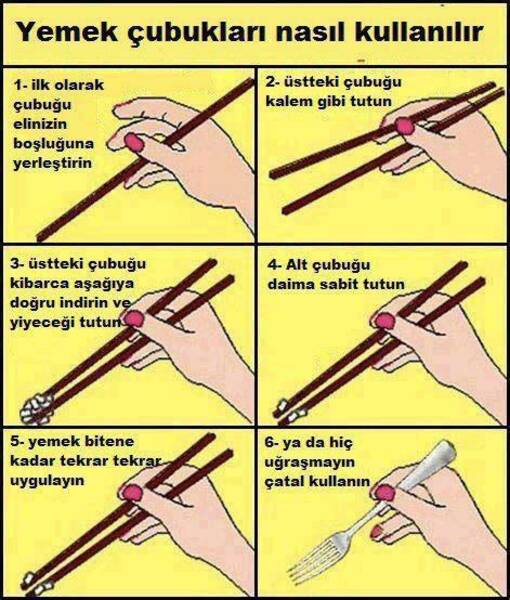 Yemek çubukları nasıl kullanılır

1- ilk olarak çubuğu elinizin boşluğuna yerleştirin

2- üstteki çubuğu kalem gibi tutun

3- üstteki çubuğu kibarca aşağıya doğru indirin ve yiyeceği tutun

4- Alt çubuğu daima sabit tutun

5- yemek bitene kadar tekrar tekrar uygulayın

6- ya da hiç uğraşmayın çatal kullanın